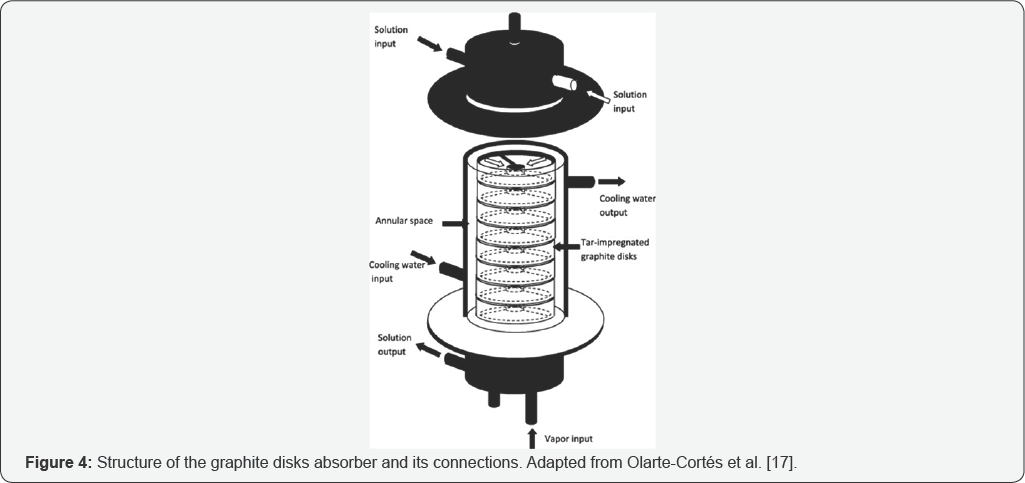 Solution input

Solution input

Cooling water output

Annular space

Tar-impregnated graphite disks

Cooling water input

Solution output

Vapor input

**Figure 4:** Structure of the graphite disks absorber and its connections. Adapted from Olarte-Cortés et al. [17].