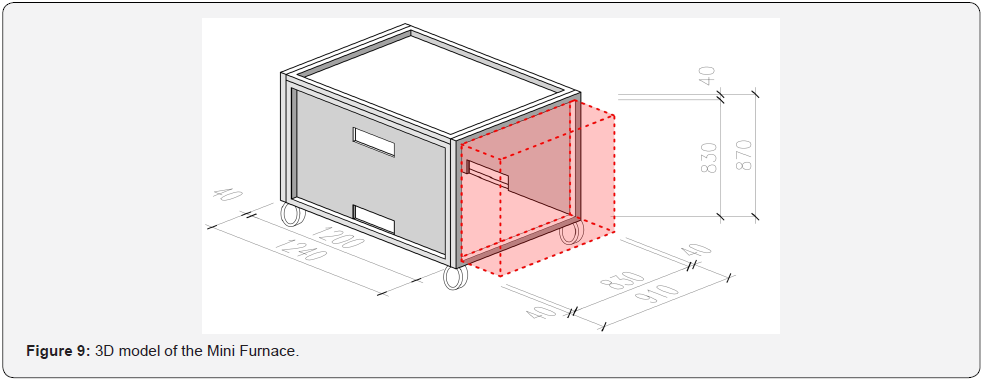 40
830
870
40
1200
1240
40
830
910
40

**Figure 9:** 3D model of the Mini Furnace.