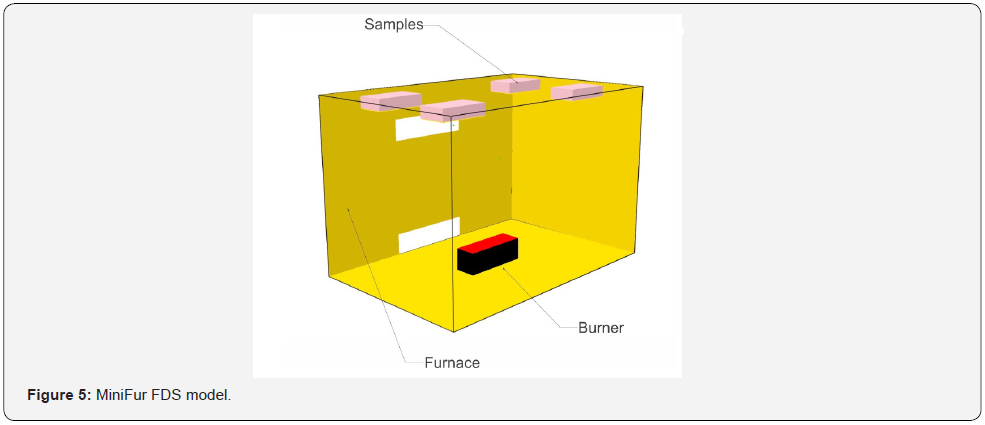 Samples

Burner

Furnace

**Figure 5:** MiniFur FDS model.