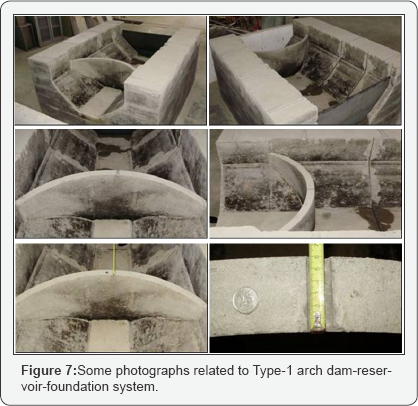 25

Figure 7:Some photographs related to Type-1 arch dam-reservoir-foundation system.