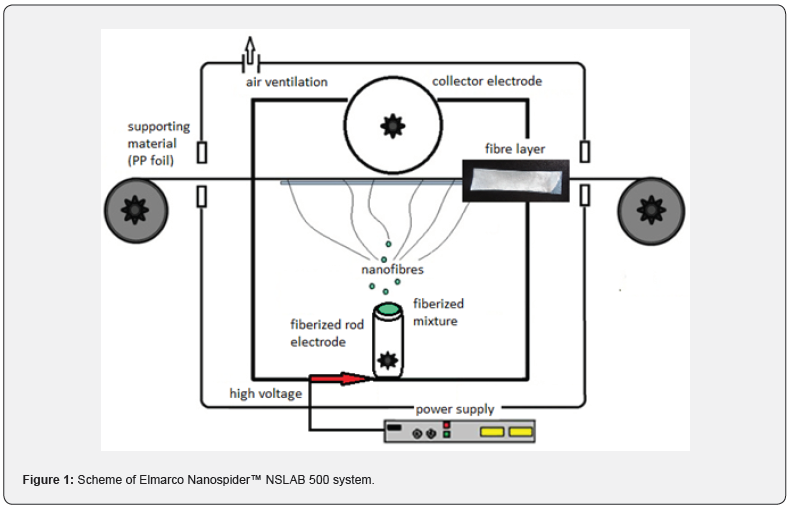 air ventilation
collector electrode
supporting material (PP foil)
fibre layer
nanofibres
fiberized mixture
fiberized rod electrode
high voltage
power supply

**Figure 1:** Scheme of Elmarco Nanospider™ NSLAB 500 system.