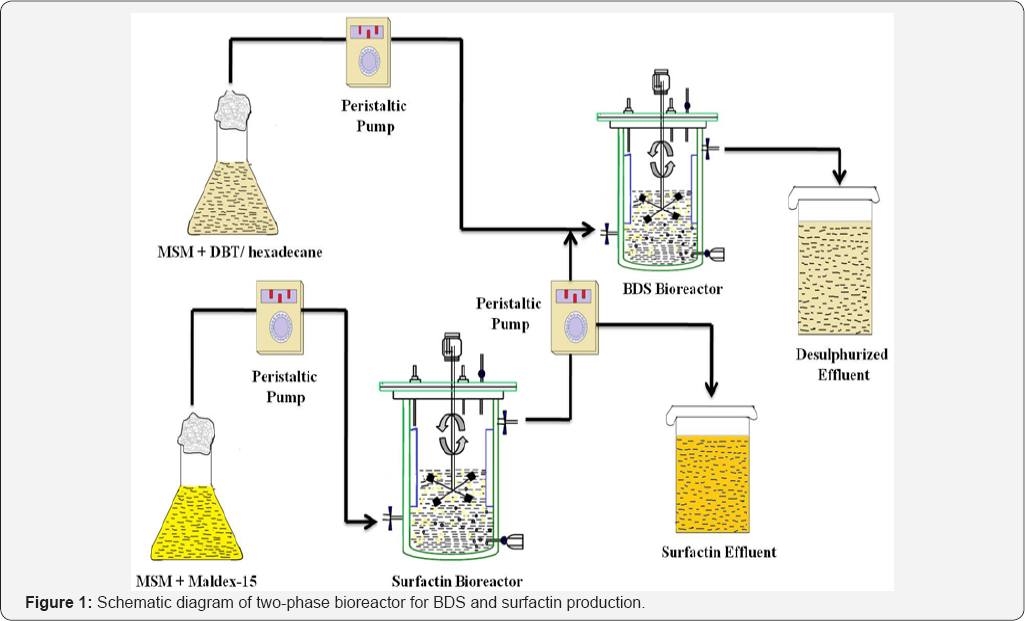 Peristaltic Pump

MSM + DBT/ hexadecane

BDS Bioreactor

Desulphurized Effluent

Peristaltic Pump

Peristaltic Pump

MSM + Maldex-15

Surfactin Bioreactor

Surfactin Effluent

**Figure 1:** Schematic diagram of two-phase bioreactor for BDS and surfactin production.